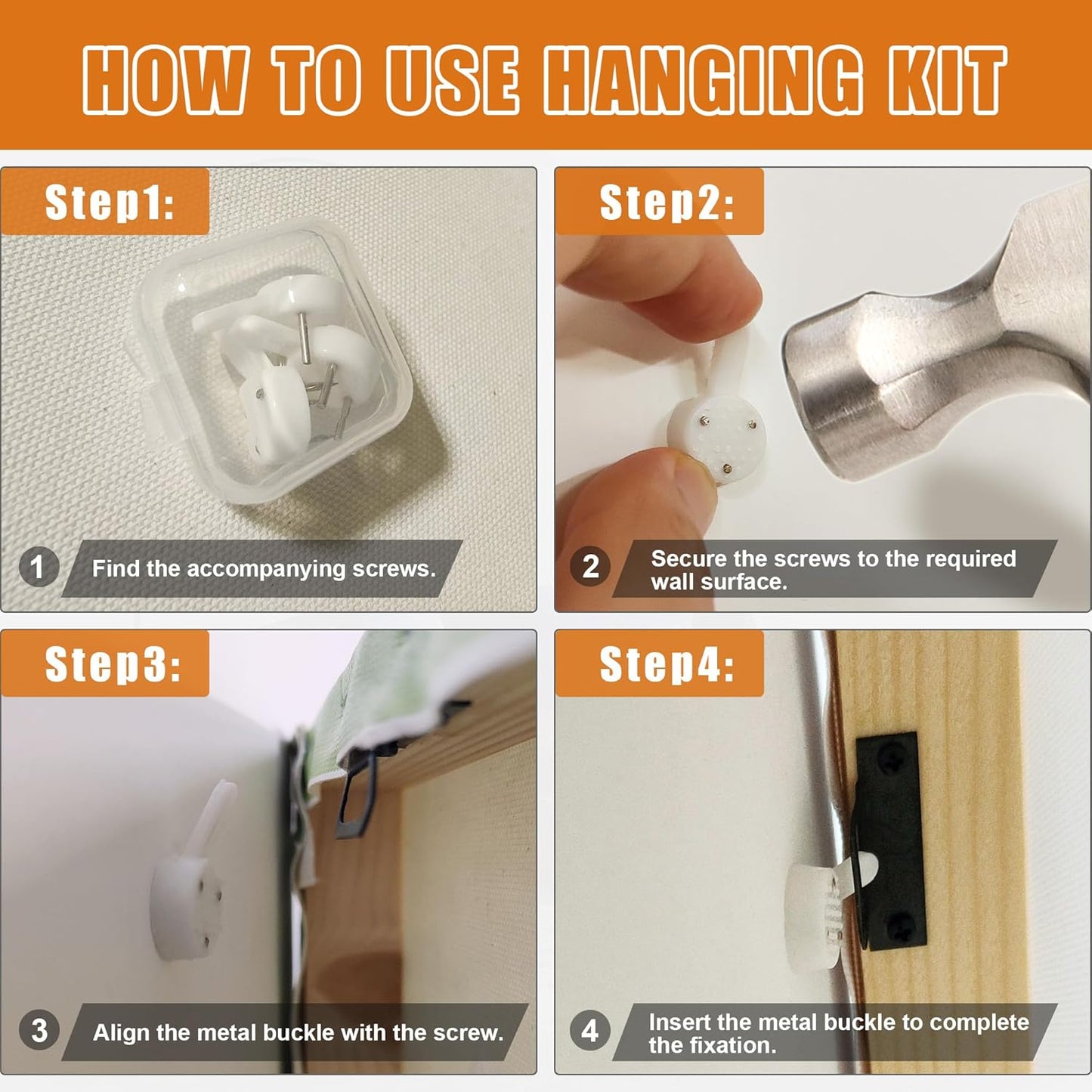 HOW TO USE HANGING KIT

Step1:

1 Find the accompanying screws.

Step2:

2 Secure the screws to the required wall surface.

Step3:

3 Align the metal buckle with the screw.

Step4:

4 Insert the metal buckle to complete the fixation.