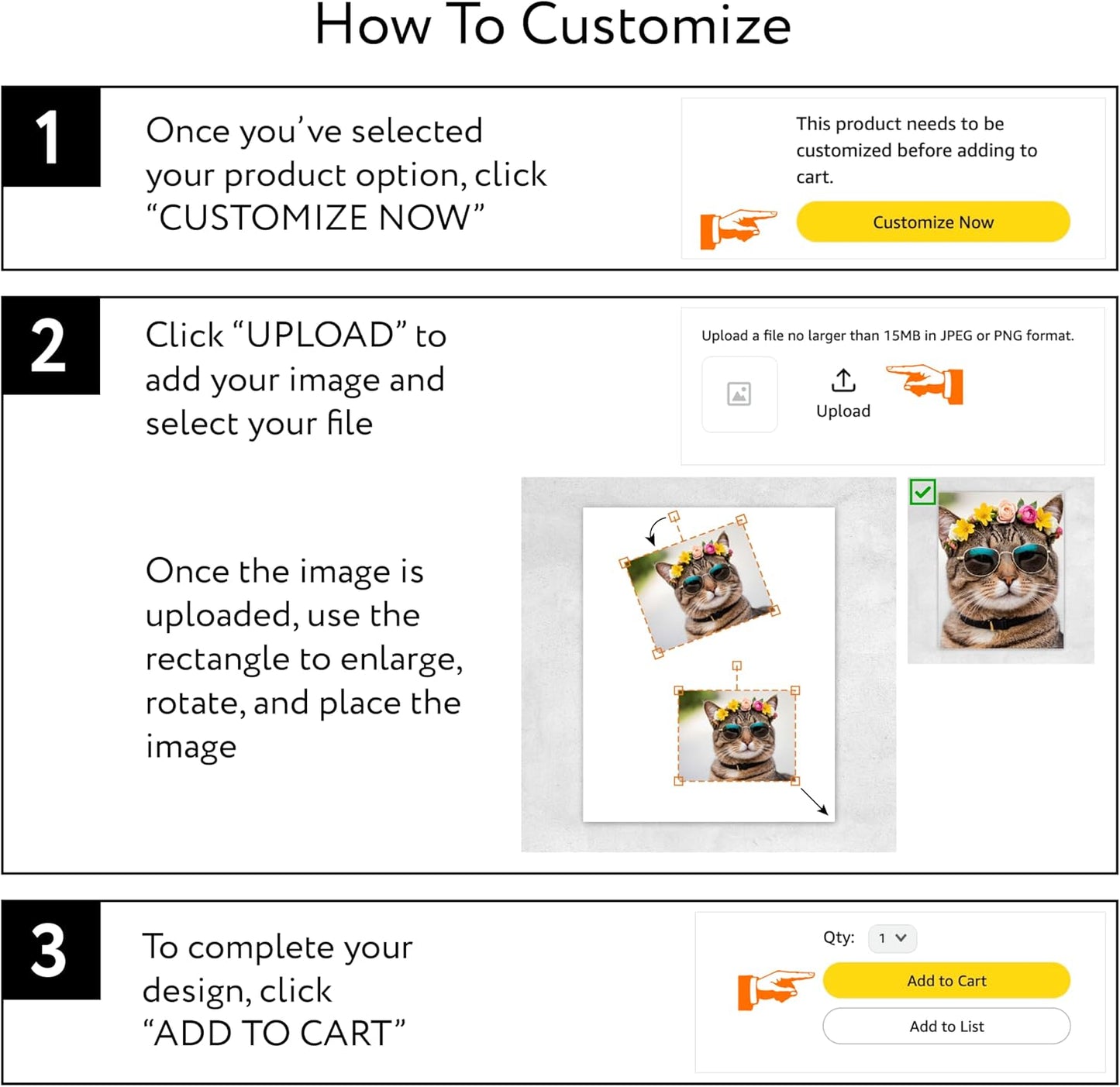 How To Customize

1

Once you've selected your product option, click "CUSTOMIZE NOW"

This product needs to be customized before adding to cart.

Customize Now

2

Click "UPLOAD" to add your image and select your file

Upload a file no larger than 15MB in JPEG or PNG format.

Upload

Once the image is uploaded, use the rectangle to enlarge, rotate, and place the image

3

To complete your design, click "ADD TO CART"

Qty: 1

Add to Cart

Add to List