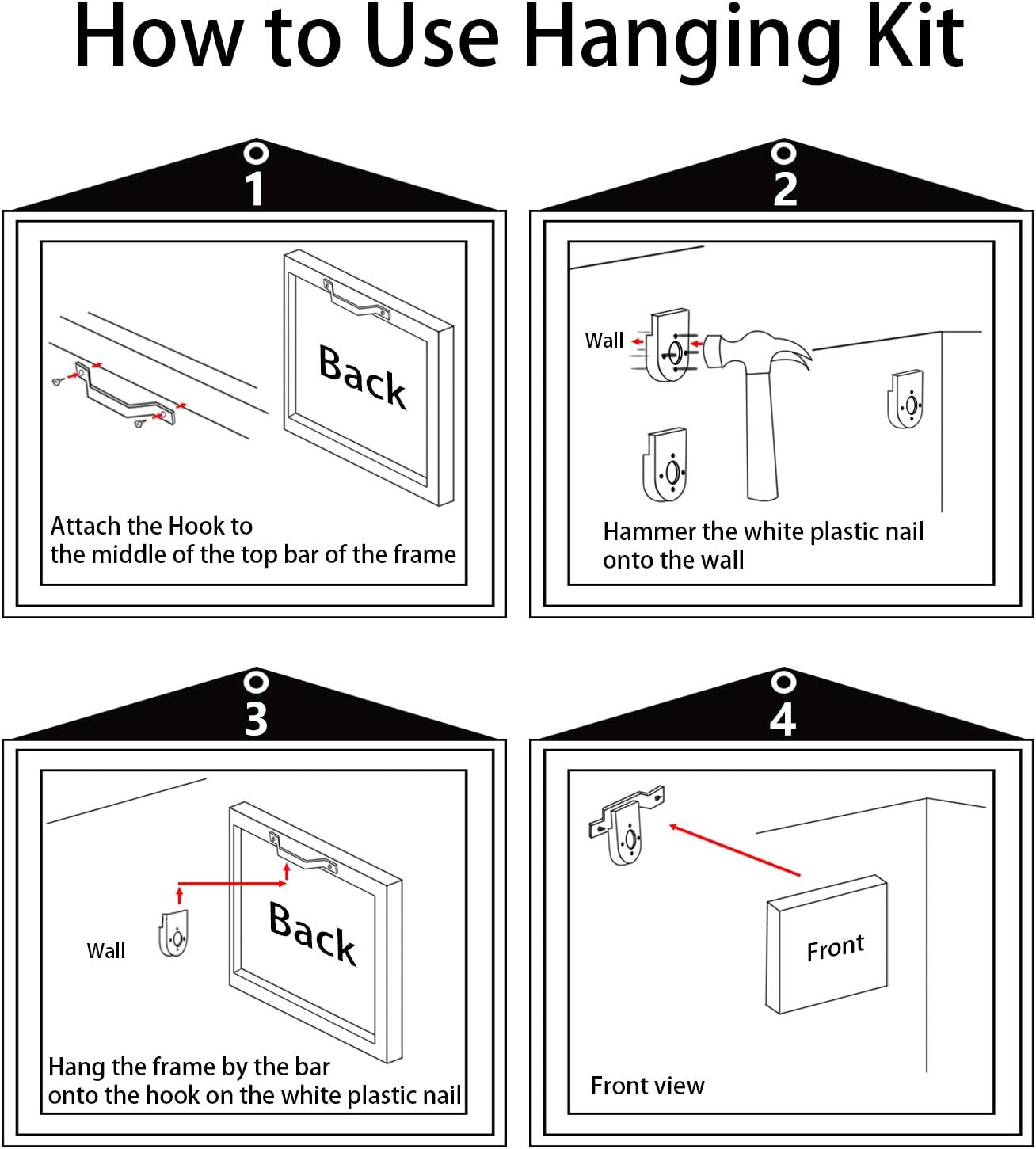 How to Use Hanging Kit

1

Back

Attach the Hook to
the middle of the top bar of the frame

2

Wall

Hammer the white plastic nail
onto the wall

3

Wall

Back

Hang the frame by the bar
onto the hook on the white plastic nail

4

Front

Front view