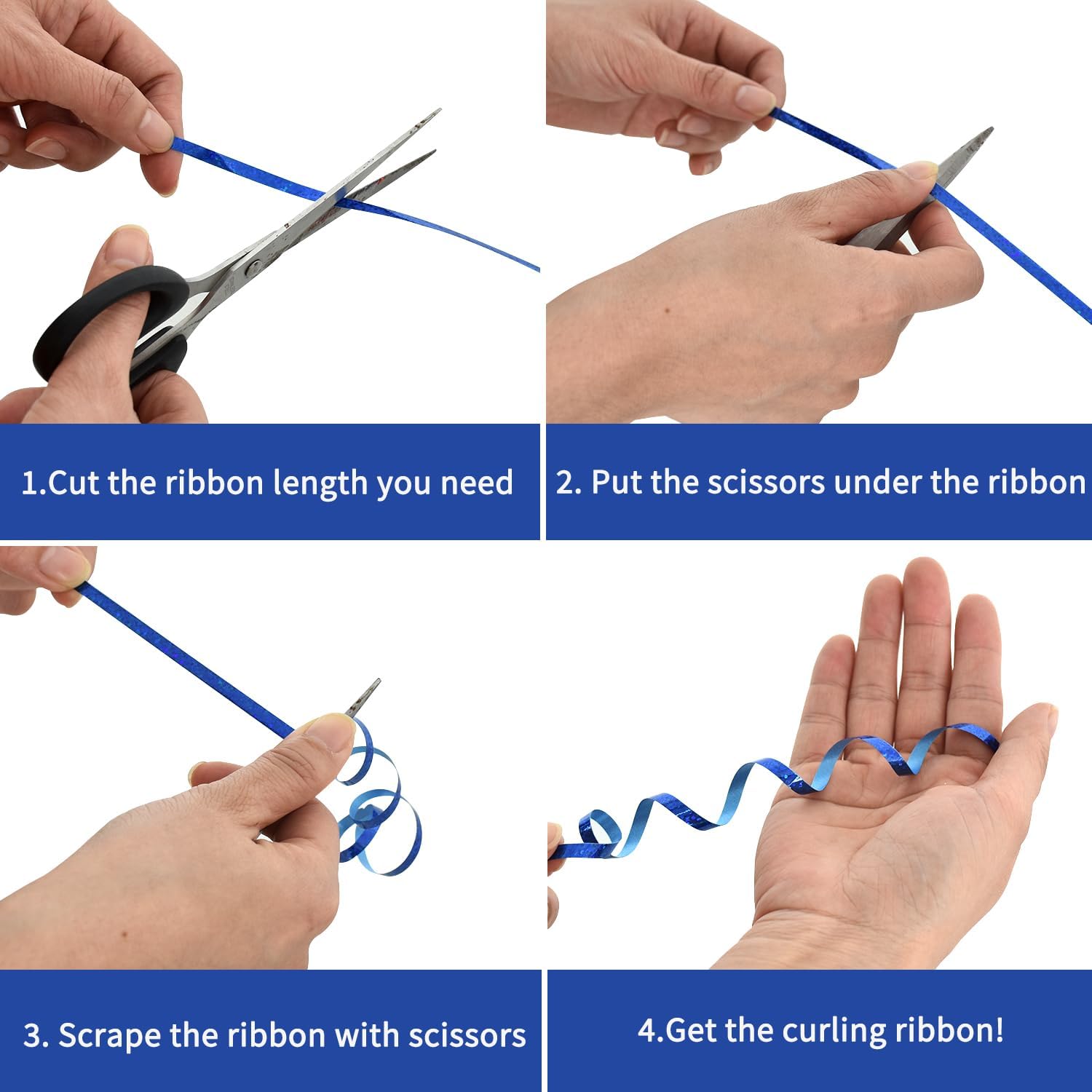 1.Cut the ribbon length you need

2. Put the scissors under the ribbon

3. Scrape the ribbon with scissors

4.Get the curling ribbon!