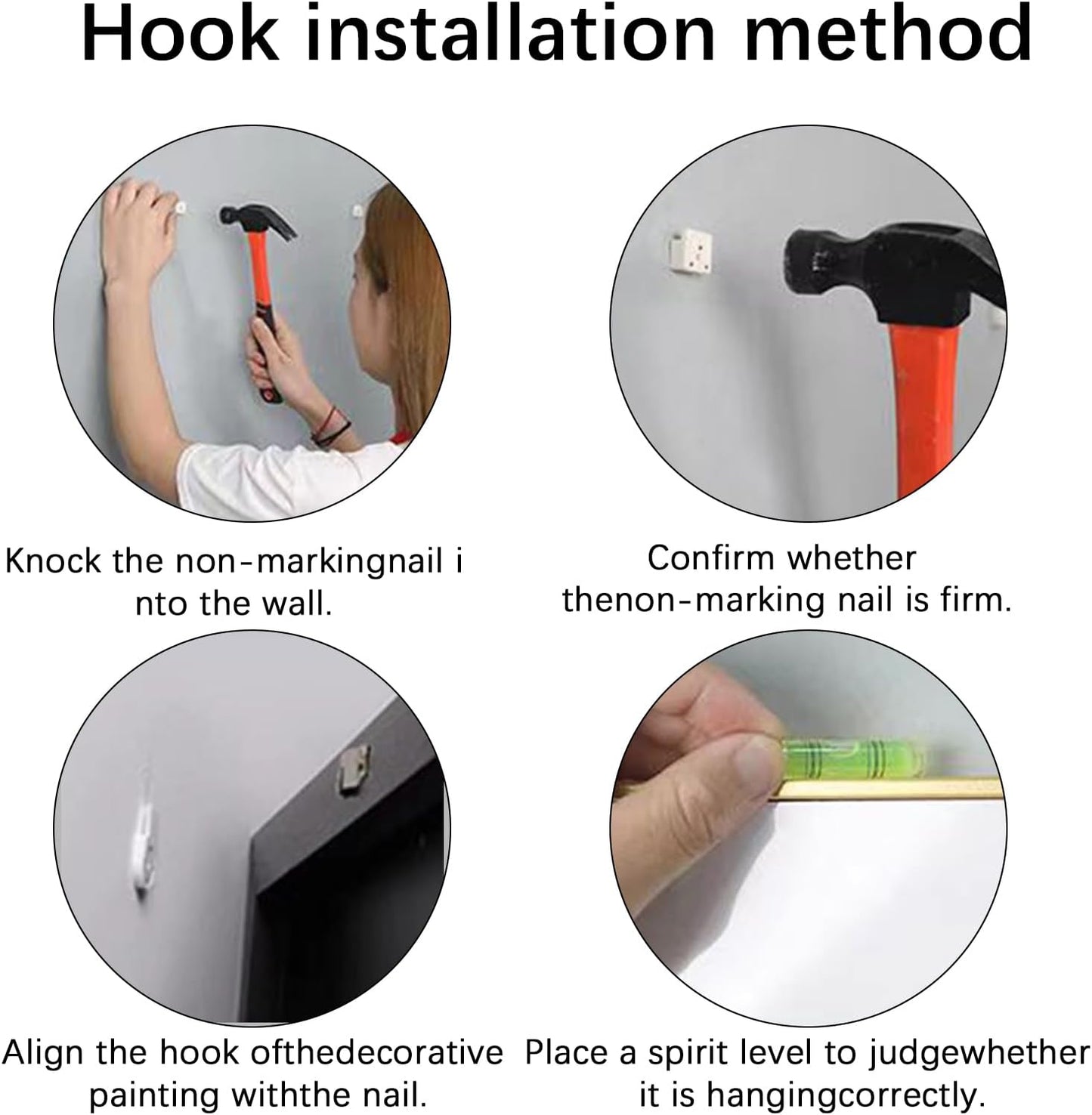 Hook installation method

Knock the non-markingnail i nto the wall.

Confirm whether thenon-marking nail is firm.

Align the hook ofthedecorative painting withthe nail.

Place a spirit level to judgewhether it is hangingcorrectly.