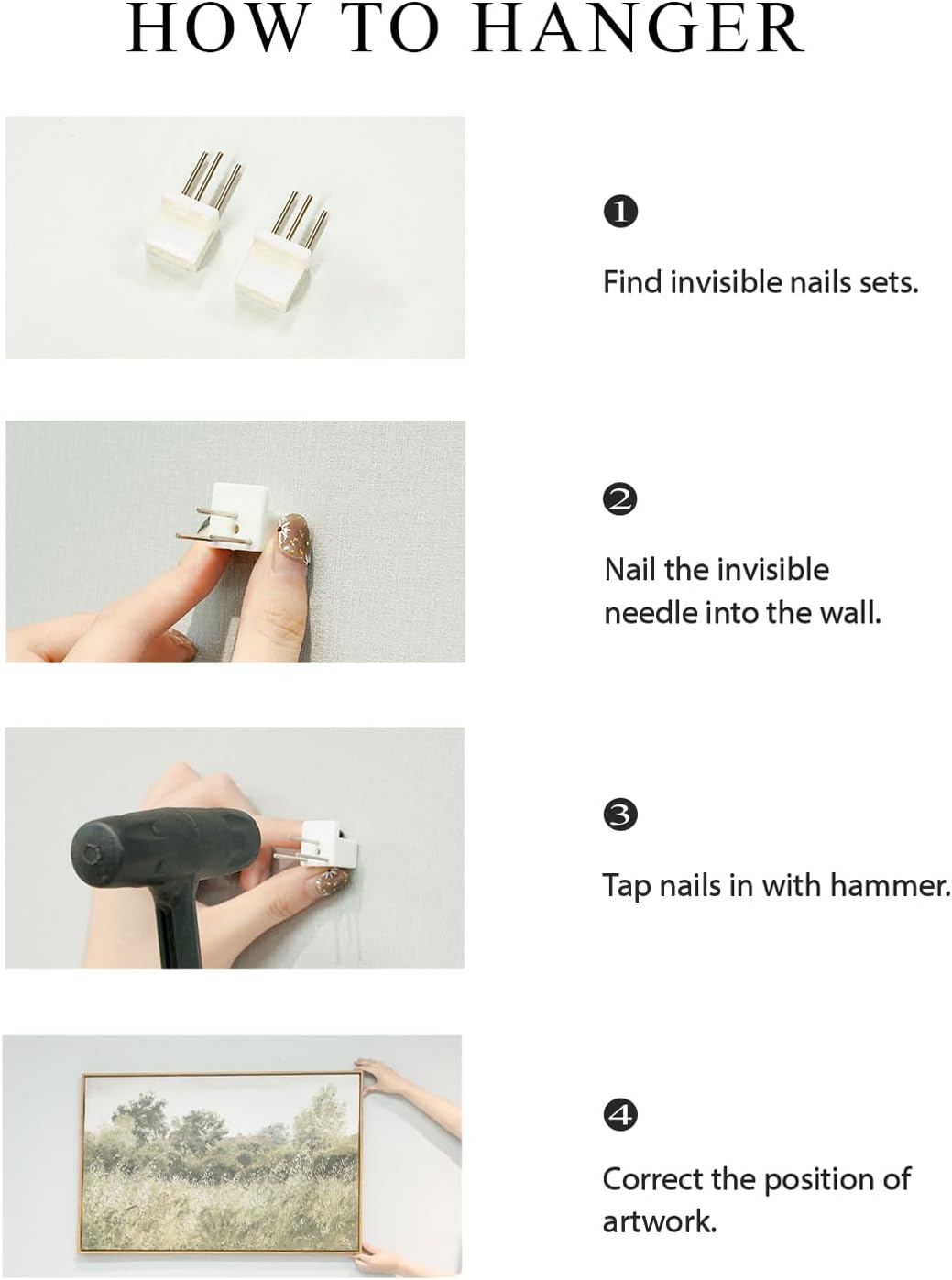 HOW TO HANGER

❶

Find invisible nails sets.

❷

Nail the invisible needle into the wall.

❸

Tap nails in with hammer.

❹

Correct the position of artwork.