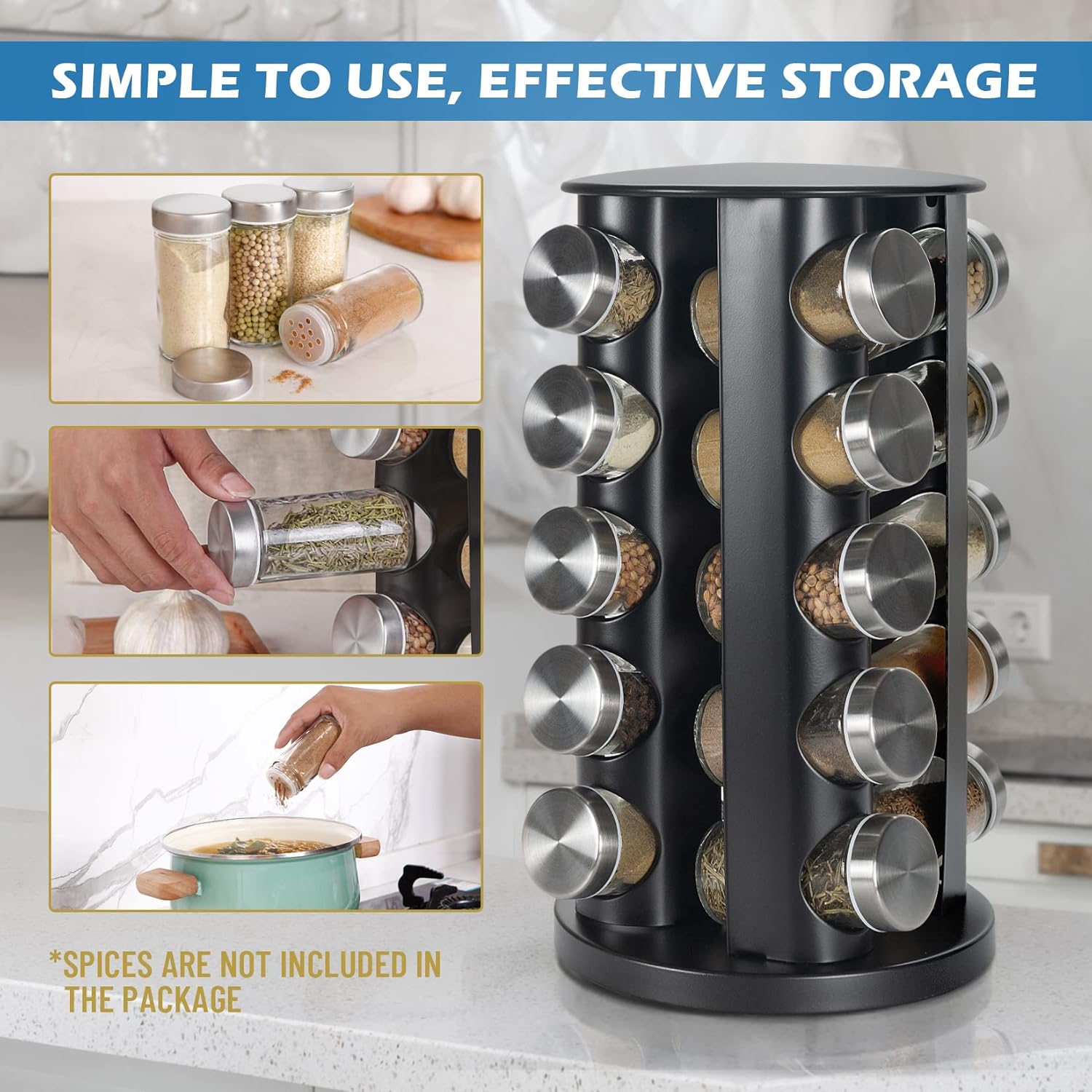 SIMPLE TO USE, EFFECTIVE STORAGE

*SPICES ARE NOT INCLUDED IN THE PACKAGE